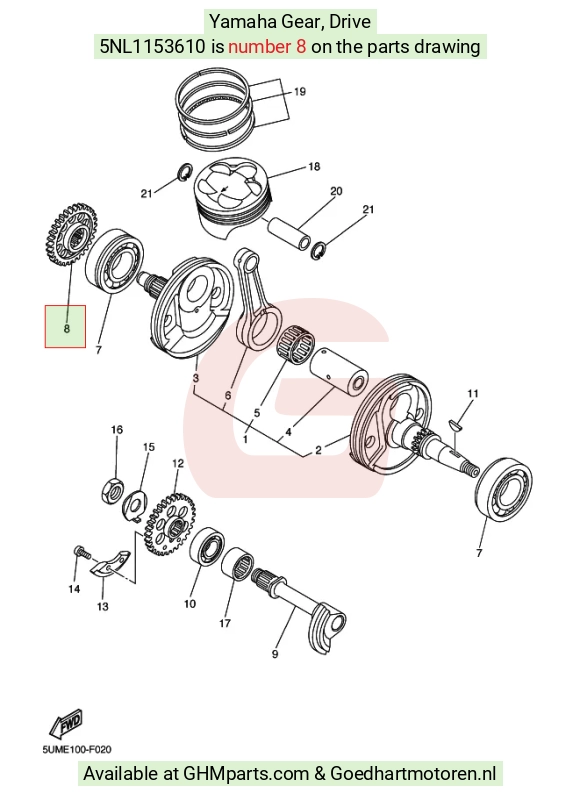 Yamaha Gear, Drive
5NL1153610 is number 8 on the parts drawing

19
18
21
20
21
8
7
3
6
5
1
4
2
11
7
16
15
12
14
13
10
17
9
FWD
5UME100-F020

Available at GHMparts.com & Goedhartmotoren.nl