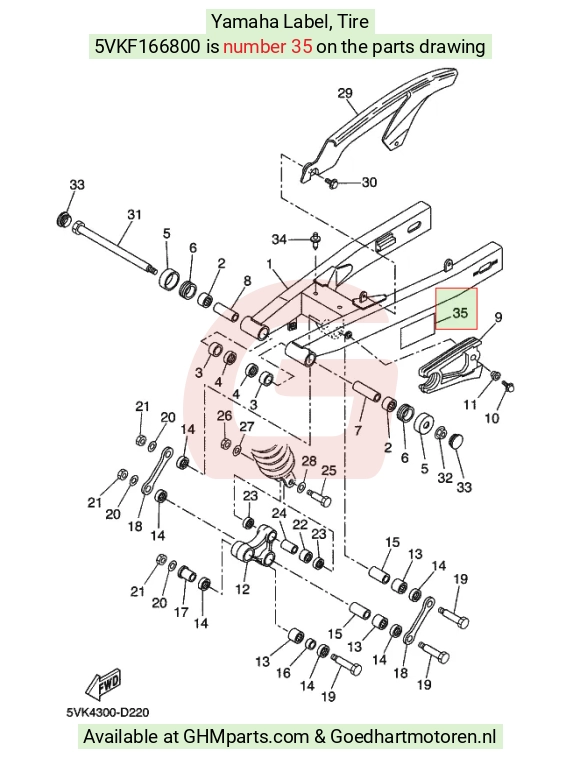 Yamaha Label, Tire
5VKF166800 is number 35 on the parts drawing

29
30
33
31
34
5
6
2
8
1
35
9
3
4
4
3
11
10
21
20
14
26
27
7
2
6
5
32
33
28
25
21
20
18
14
23
24
22
23
15
13
14
19
21
20
17
14
12
15
13
14
18
19
13
16
14
19
FWD
5VK4300-D220

Available at GHMparts.com & Goedhartmotoren.nl