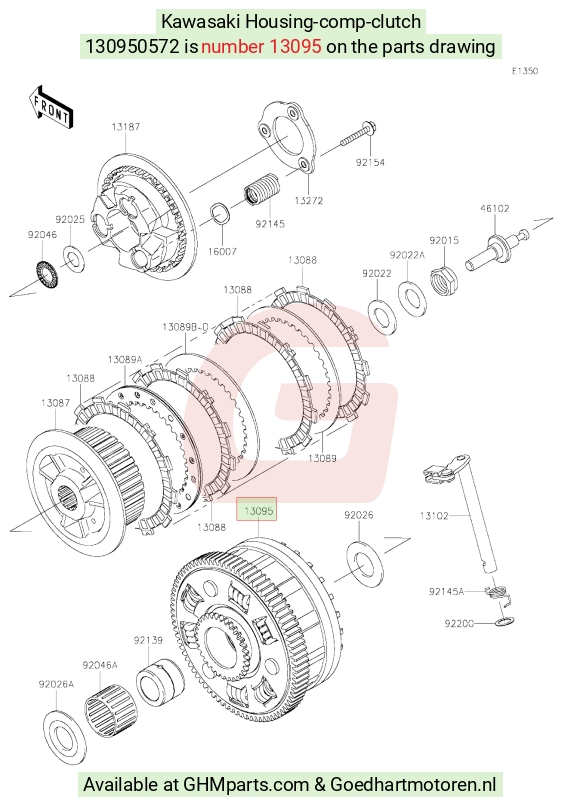 Kawasaki Housing-comp-clutch
130950572 is number 13095 on the parts drawing

E1350

FRONT

13187
92154
13272
92145
16007
92025
92046
46102
92015
92022A
92022
13088
13088
13089B~D
13089A
13088
13087
13089
13088
13095
92026
13102
92145A
92200
92139
92046A
92026A

Available at GHMparts.com & Goedhartmotoren.nl