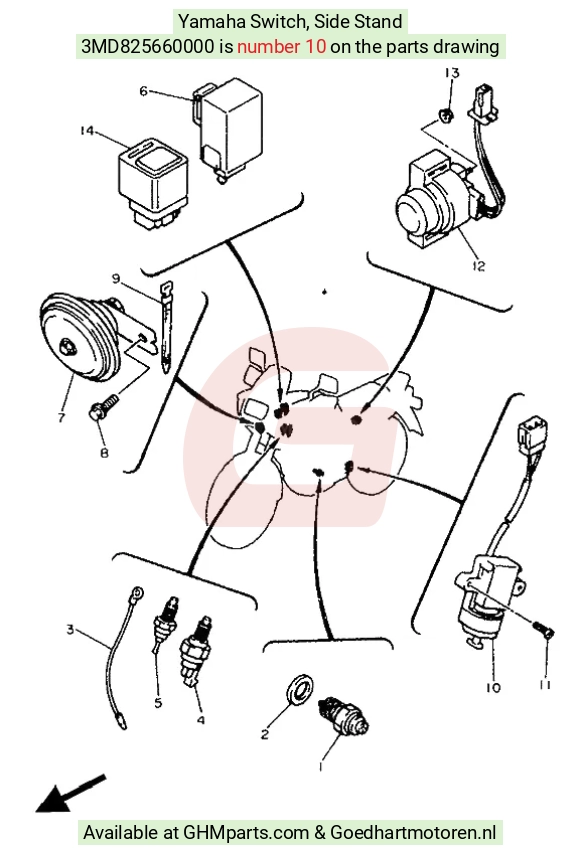 Yamaha Switch, Side Stand
3MD825660000 is number 10 on the parts drawing

6
14
13
12
9
7
8
3
5
4
2
1
10
11

Available at GHMparts.com & Goedhartmotoren.nl