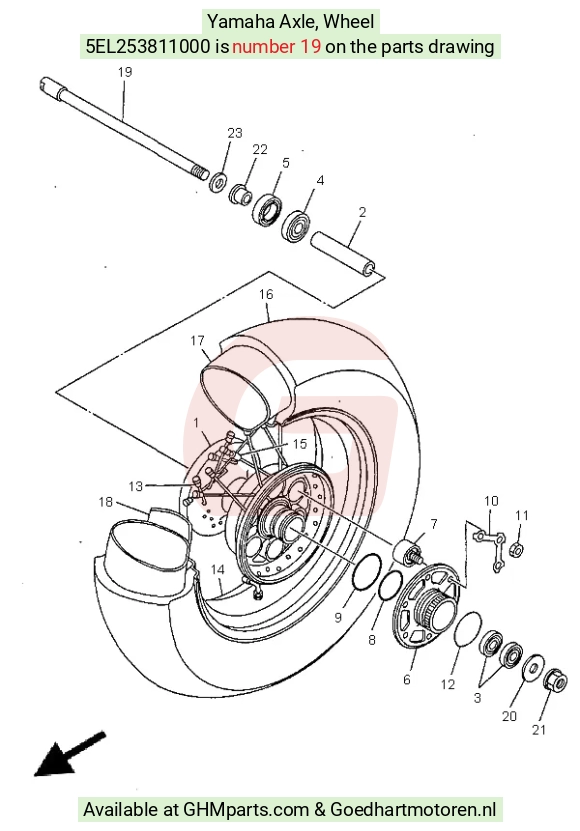 Yamaha Axle, Wheel
5EL253811000 is number 19 on the parts drawing

19
23
22
5
4
2
16
17
1
15
13
18
14
10
11
7
9
8
6
12
3
20
21

Available at GHMparts.com & Goedhartmotoren.nl