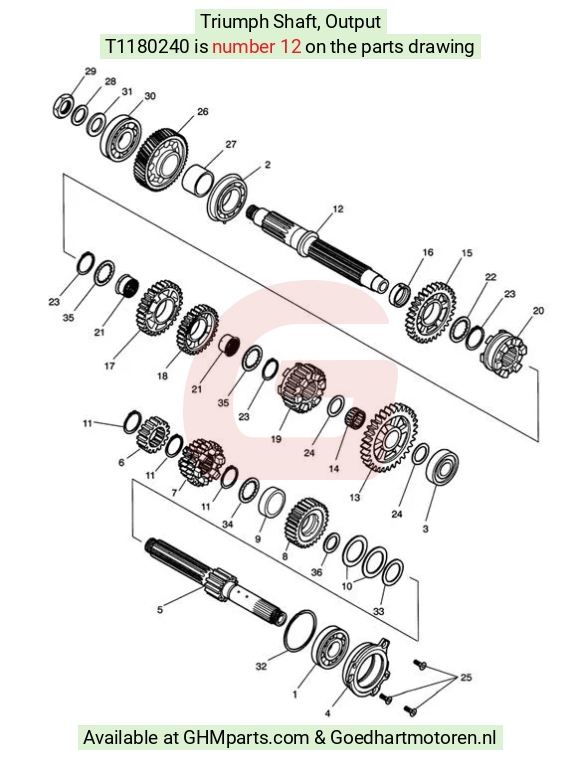 Triumph Shaft, Output
T1180240 is number 12 on the parts drawing

29
28
31
30
26
27
2
12
16
15
22
23
20
23
35
21
17
18
21
35
23
19
24
14
13
24
3
11
6
11
7
11
34
9
8
36
10
33
5
32
1
4
25

Available at GHMparts.com & Goedhartmotoren.nl